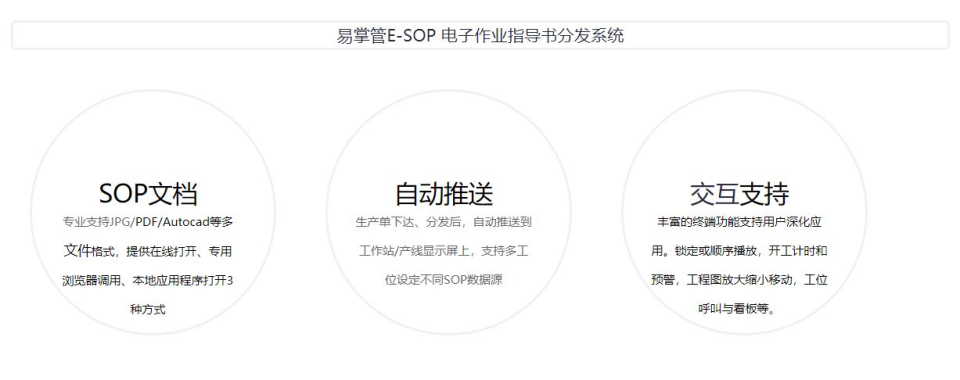 易掌管E-SOP 电子作业指导书分发系统

SOP文档

专业支持JPG/PDF/Autocad等多文件格式，提供在线打开、专用浏览器调用、本地应用程序打开3种方式

自动推送

生产单下达、分发后，自动推送到工作站/产线显示屏上，支持多工位设定不同SOP数据源

交互支持

丰富的终端功能支持用户深化应用。锁定或顺序播放，开工计时和预警，工程图放大缩小移动，工位呼叫与看板等。